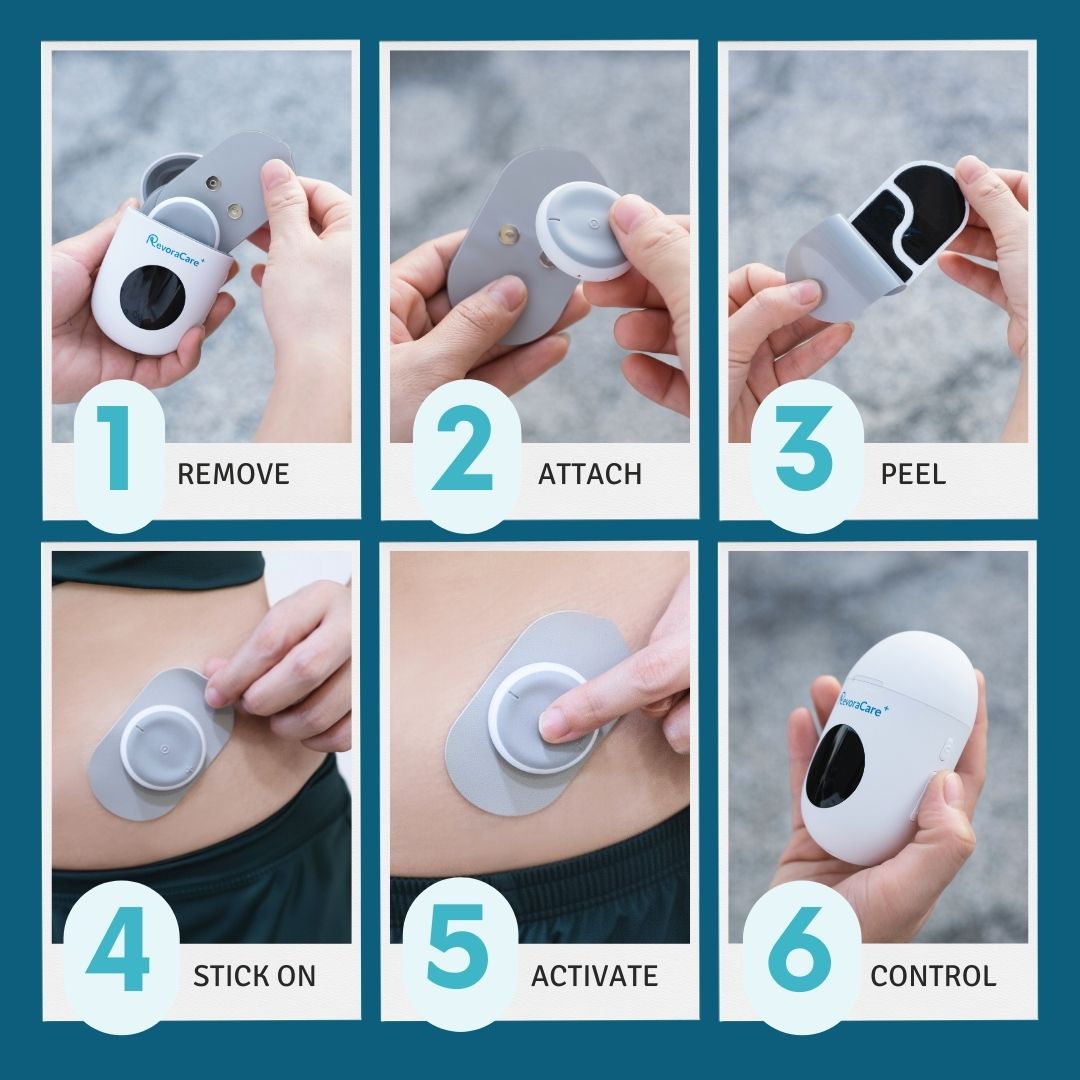 RevoraCare+

1 REMOVE

2 ATTACH

3 PEEL

4 STICK ON

5 ACTIVATE

RevoraCare+

6 CONTROL